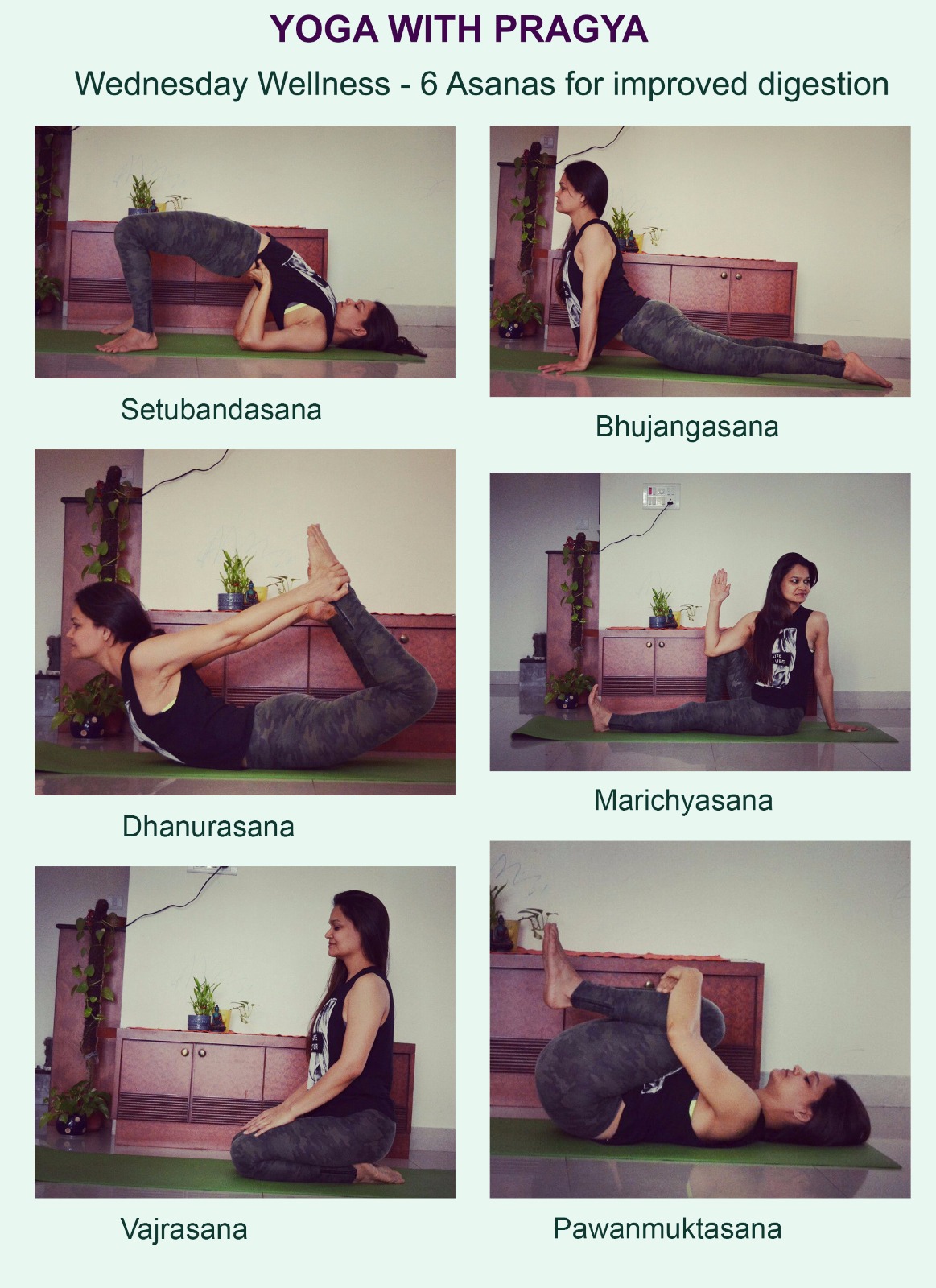 YOGA WITH PRAGYA

Wednesday Wellness - 6 Asanas for improved digestion

Setubandasana

Bhujangasana

Dhanurasana

Marichyasana

Vajrasana

Pawanmuktasana